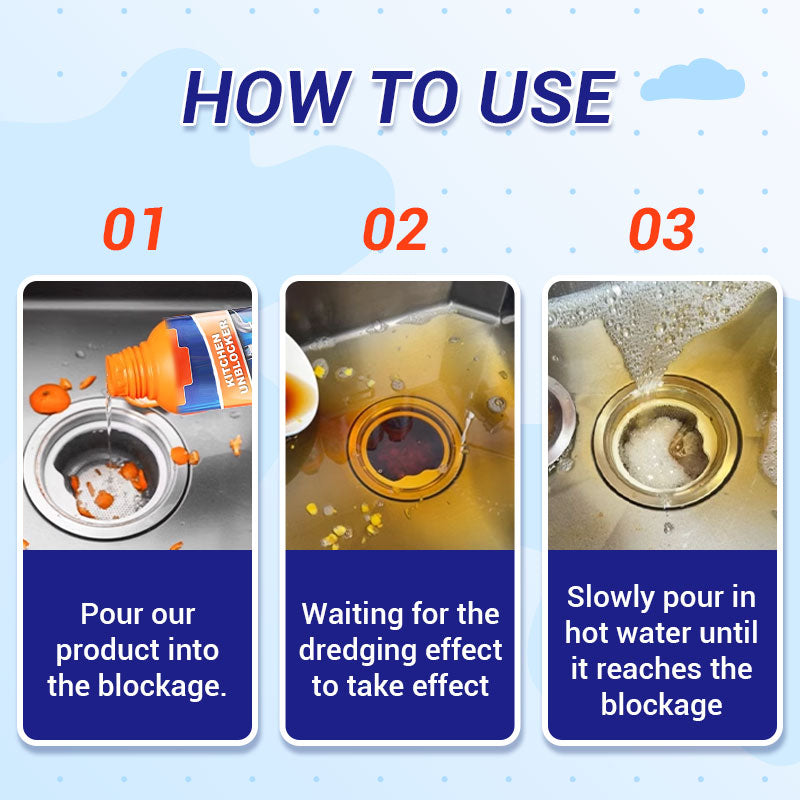 HOW TO USE

01

KITCHEN UNBLOCKER

Pour our product into the blockage.

02

Waiting for the dredging effect to take effect

03

Slowly pour in hot water until it reaches the blockage